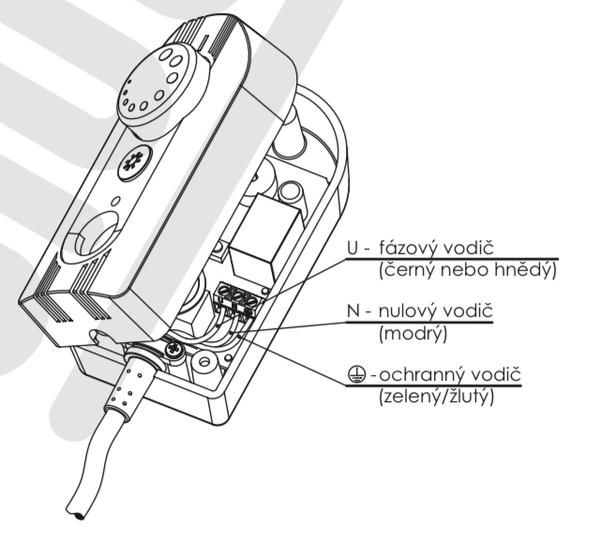 U - fázový vodič
(černý nebo hnědý)

N - nulový vodič
(modrý)

⏚ - ochranný vodič
(zelený/žlutý)