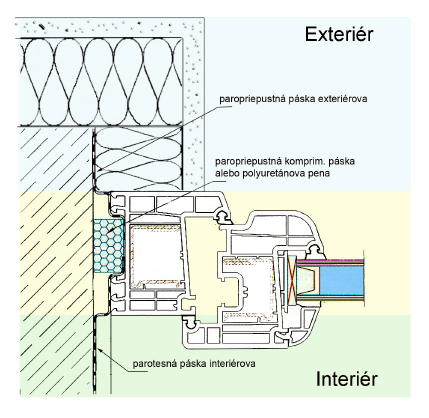 Exteriér

paropriepustná páska exteriérova

paropriepustná komprim. páska alebo polyuretánova pena

parotesná páska interiérova

Interiér