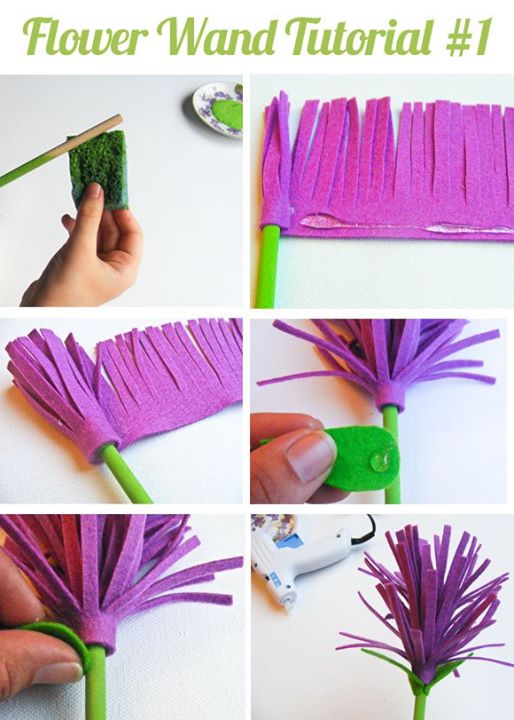 Flower Wand Tutorial #1