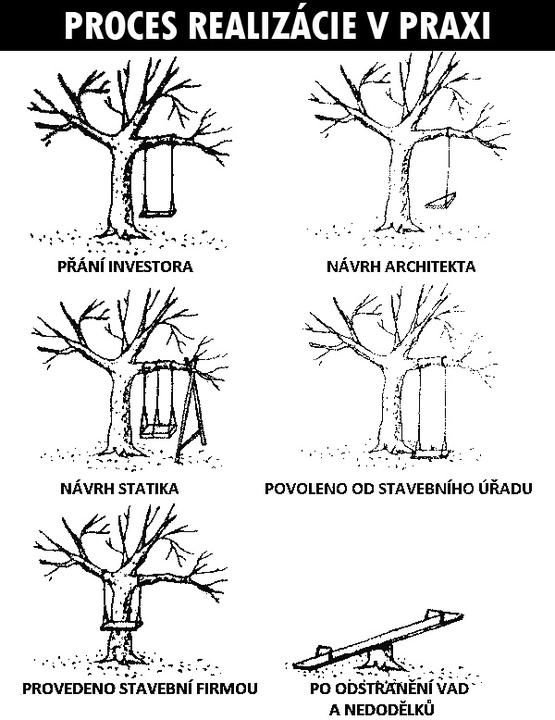 PROCES REALIZÁCIE V PRAXI

PŘÁNÍ INVESTORA

NÁVRH ARCHITEKTA

NÁVRH STATIKA

POVOLENO OD STAVEBNÍHO ÚŘADU

PROVEDENO STAVEBNÍ FIRMOU

PO ODSTRANĚNÍ VAD A NEDODĚLKŮ