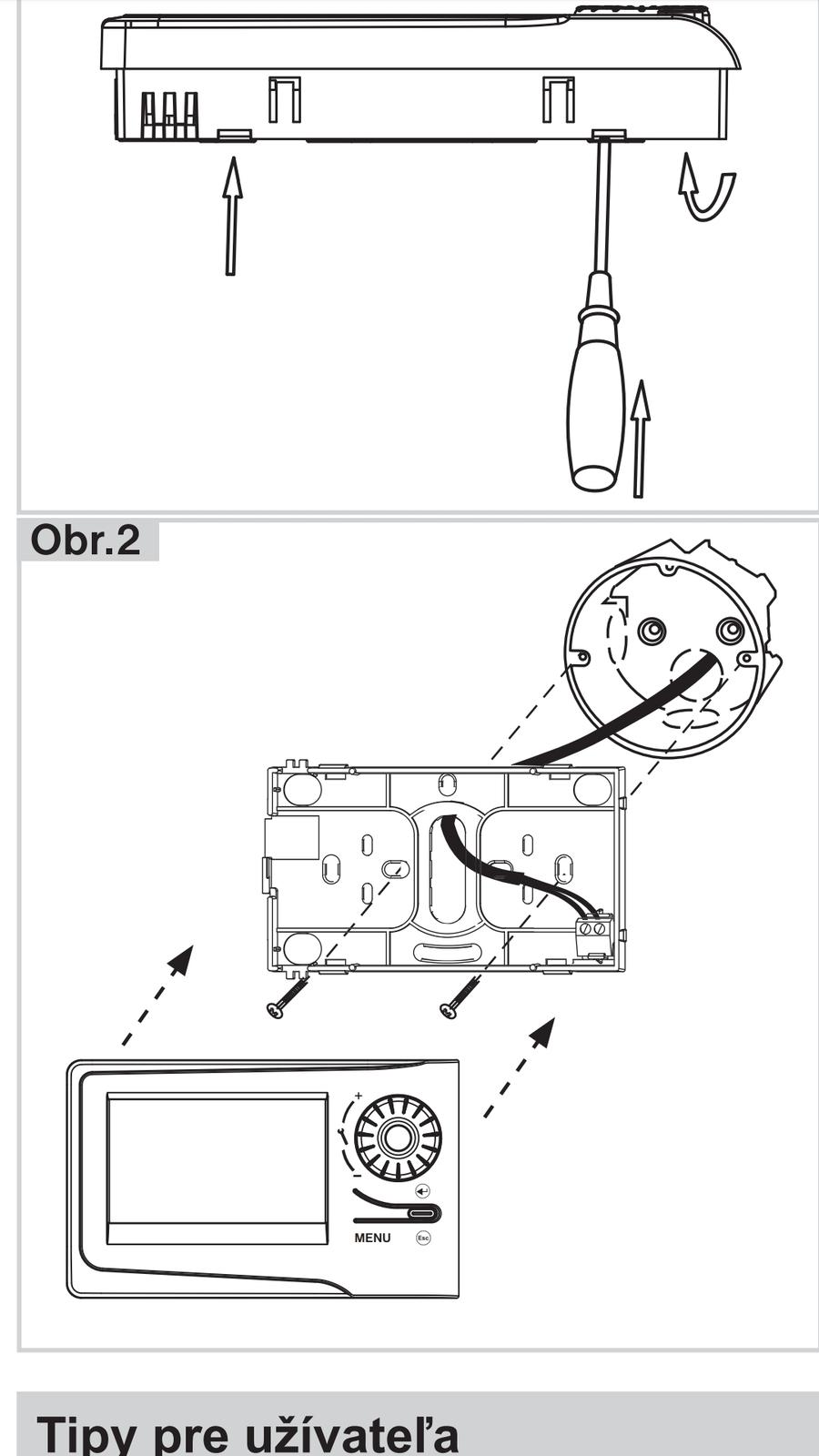 Obr.2

+
−
MENU
Esc

Tipy pre užívateľa