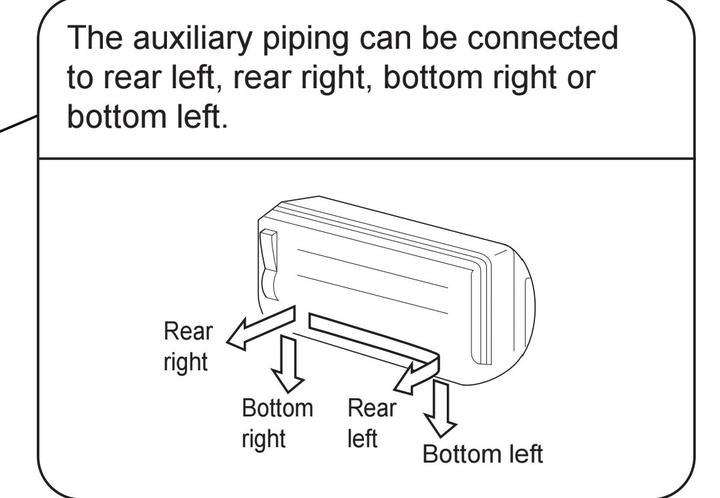 The auxiliary piping can be connected to rear left, rear right, bottom right or bottom left.

Rear right

Bottom right

Rear left

Bottom left