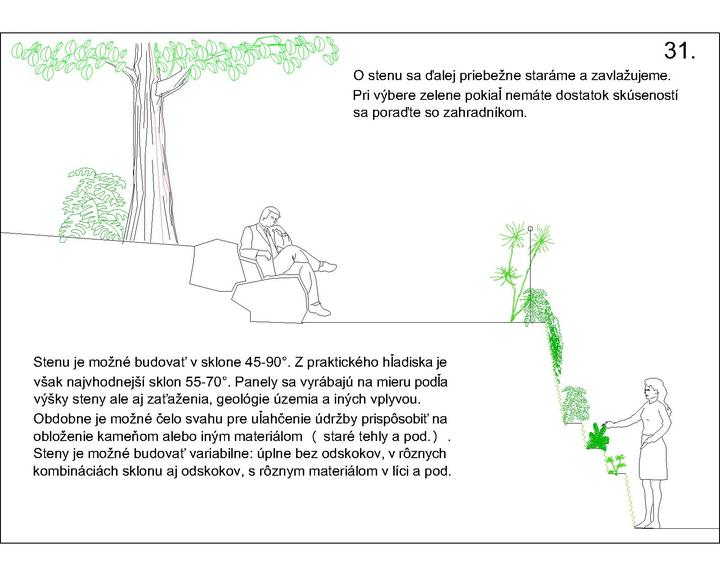 31.

O stenu sa ďalej priebežne staráme a zavlažujeme. Pri výbere zelene pokiaľ nemáte dostatok skúseností sa poraďte so zahradníkom.

Stenu je možné budovať v sklone 45-90°. Z praktického hľadiska je však najvhodnejší sklon 55-70°. Panely sa vyrábajú na mieru podľa výšky steny ale aj zaťaženia, geológie územia a iných vplyvou.
Obdobne je možné čelo svahu pre uľahčenie údržby prispôsobiť na obloženie kameňom alebo iným materiálom ( staré tehly a pod.) .
Steny je možné budovať variabilne: úplne bez odskokov, v rôznych kombináciách sklonu aj odskokov, s rôznym materiálom v líci a pod.