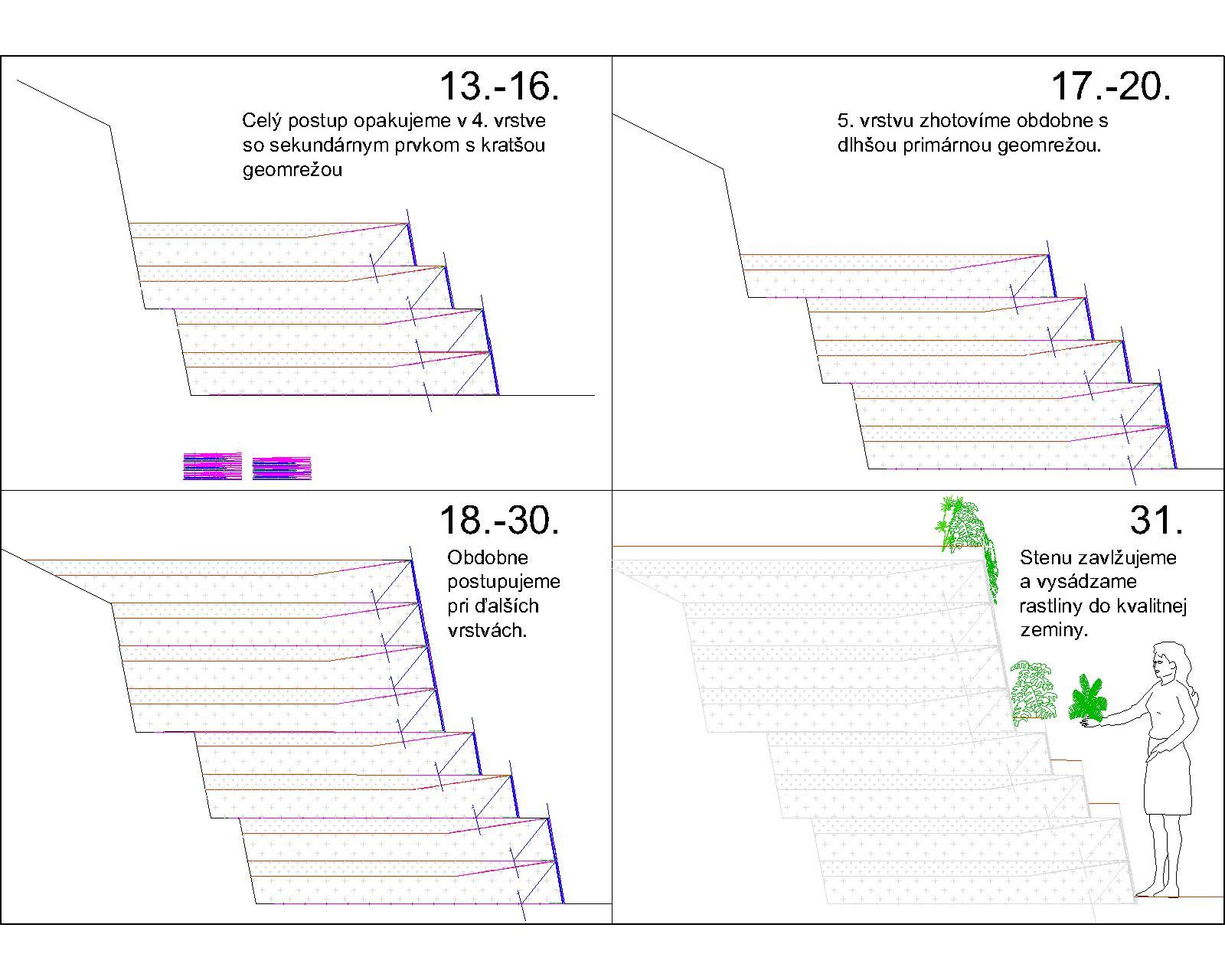 13.-16.

Celý postup opakujeme v 4. vrstve so sekundárnym prvkom s kratšou geomrežou

17.-20.

5. vrstvu zhotovíme obdobne s dlhšou primárnou geomrežou.

18.-30.

Obdobne postupujeme pri ďalších vrstvách.

31.

Stenu zavlžujeme a vysádzame rastliny do kvalitnej zeminy.