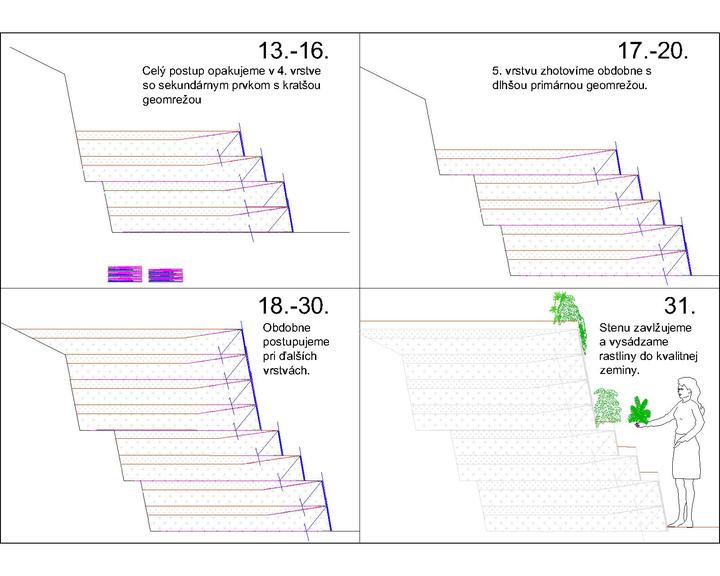 13.-16.

Celý postup opakujeme v 4. vrstve so sekundárnym prvkom s kratšou geomrežou

17.-20.

5. vrstvu zhotovíme obdobne s dlhšou primárnou geomrežou.

18.-30.

Obdobne postupujeme pri ďalších vrstvách.

31.

Stenu zavlžujeme a vysádzame rastliny do kvalitnej zeminy.