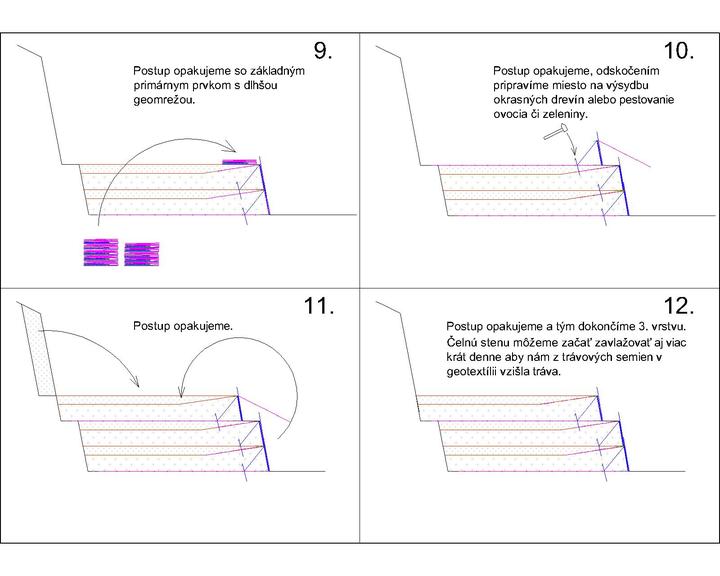 9.

Postup opakujeme so základným primárnym prvkom s dlhšou geomrežou.

10.

Postup opakujeme, odskočením pripravíme miesto na výsydbu okrasných drevín alebo pestovanie ovocia či zeleniny.

11.

Postup opakujeme.

12.

Postup opakujeme a tým dokončíme 3. vrstvu. Čelnú stenu môžeme začať zavlažovať aj viac krát denne aby nám z trávových semien v geotextílii vzišla tráva.