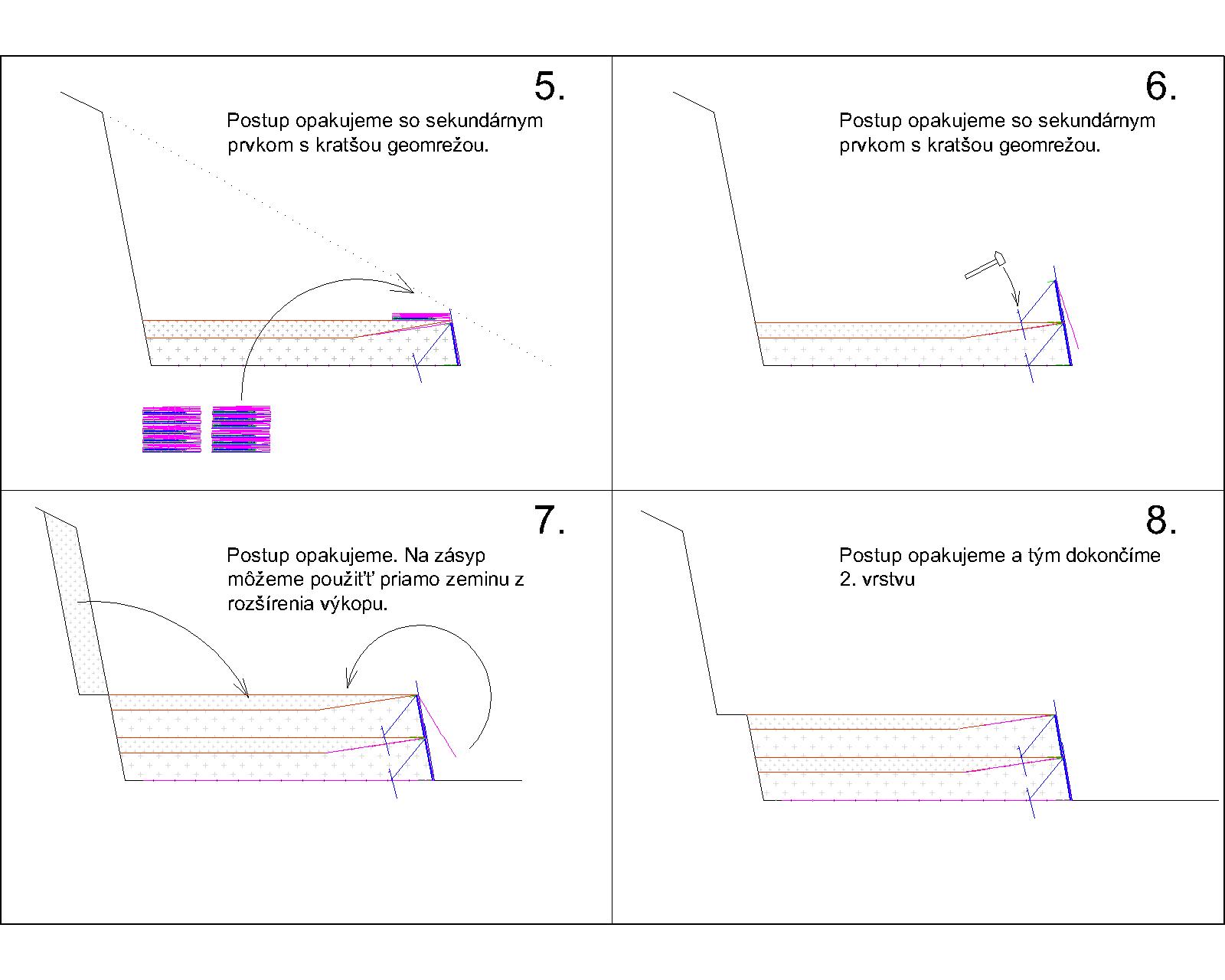 5.

Postup opakujeme so sekundárnym prvkom s kratšou geomrežou.

6.

Postup opakujeme so sekundárnym prvkom s kratšou geomrežou.

7.

Postup opakujeme. Na zásyp môžeme použiťť priamo zeminu z rozšírenia výkopu.

8.

Postup opakujeme a tým dokončíme 2. vrstvu