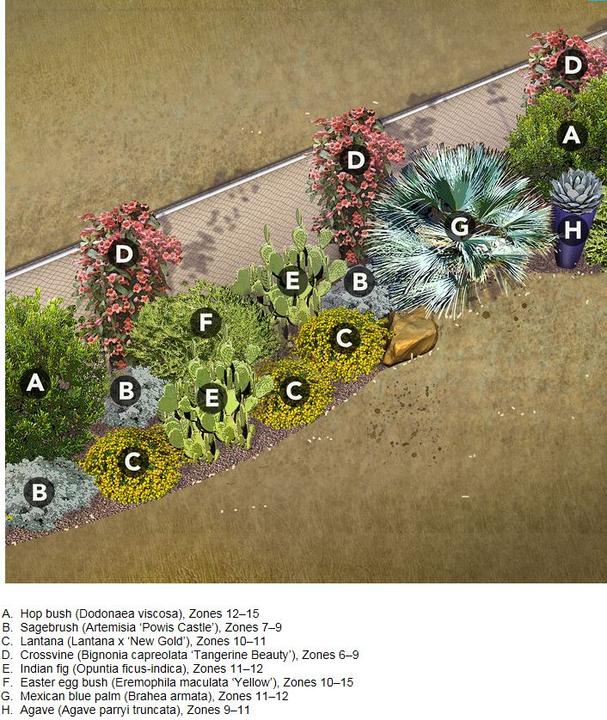 D
A
D
G
H
D
E
B
F
C
A
B
E
C
C
B

A. Hop bush (Dodonaea viscosa), Zones 12–15
B. Sagebrush (Artemisia 'Powis Castle'), Zones 7–9
C. Lantana (Lantana x 'New Gold'), Zones 10–11
D. Crossvine (Bignonia capreolata 'Tangerine Beauty'), Zones 6–9
E. Indian fig (Opuntia ficus-indica), Zones 11–12
F. Easter egg bush (Eremophila maculata 'Yellow'), Zones 10–15
G. Mexican blue palm (Brahea armata), Zones 11–12
H. Agave (Agave parryi truncata), Zones 9–11