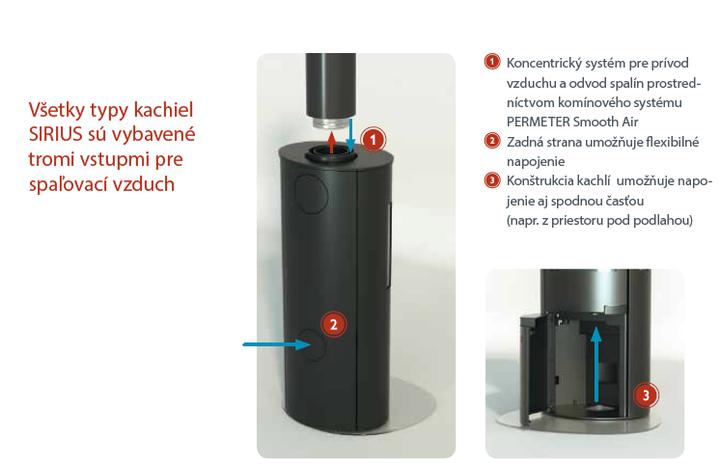 Všetky typy kachiel SIRIUS sú vybavené tromi vstupmi pre spaľovací vzduch

1

2

1 Koncentrický systém pre prívod vzduchu a odvod spalín prostredníctvom komínového systému PERMETER Smooth Air

2 Zadná strana umožňuje flexibilné napojenie

3 Konštrukcia kachlí umožňuje napojenie aj spodnou časťou (napr. z priestoru pod podlahou)

3