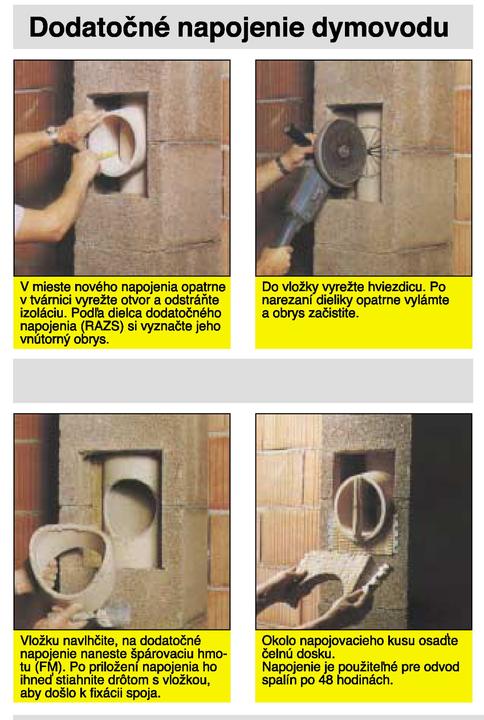 Dodatočné napojenie dymovodu

V mieste nového napojenia opatrne v tvárnici vyrežte otvor a odstráňte izoláciu. Podľa dielca dodatočného napojenia (RAZS) si vyznačte jeho vnútorný obrys.

Do vložky vyrežte hviezdicu. Po narezaní dieliky opatrne vylámte a obrys začistite.

Vložku navlhčite, na dodatočné napojenie naneste špárovaciu hmotu (FM). Po priložení napojenia ho ihneď stiahnite drôtom s vložkou, aby došlo k fixácii spoja.

Okolo napojovacieho kusu osaďte čelnú dosku.
Napojenie je použiteľné pre odvod spalín po 48 hodinách.