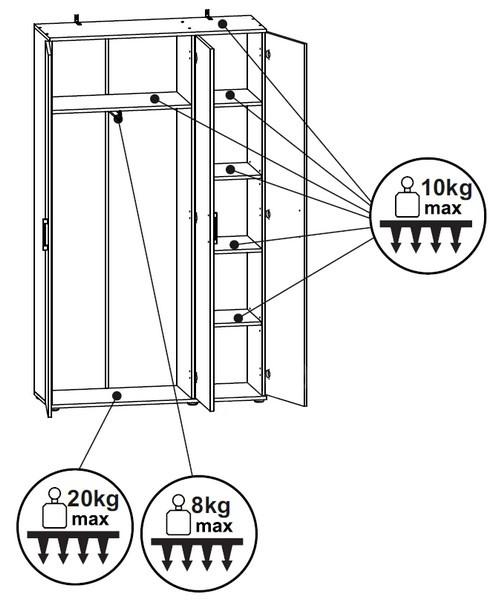 10kg
max

20kg
max

8kg
max