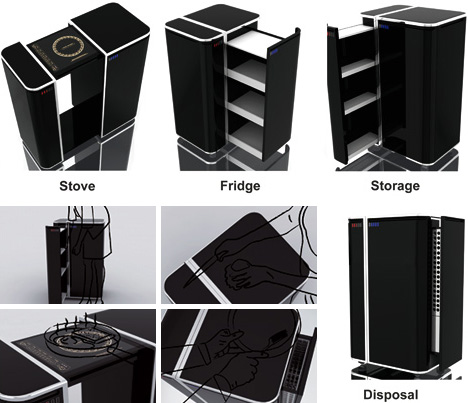 Stove

Fridge

Storage

Disposal