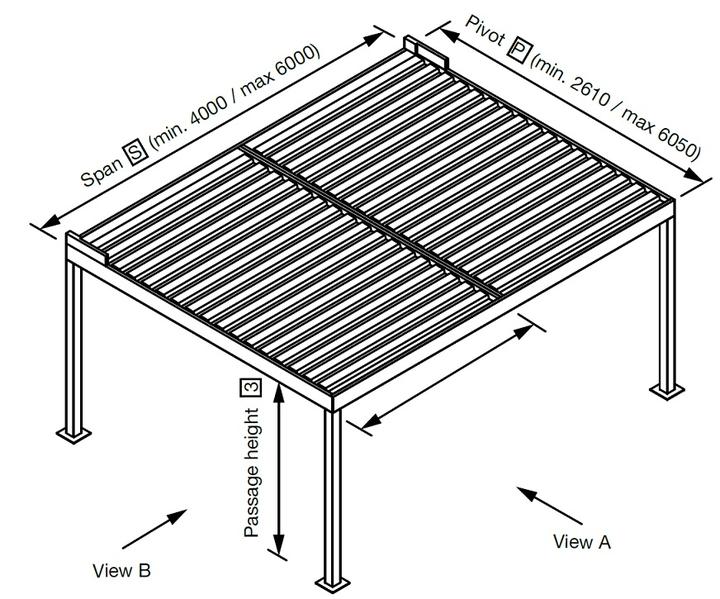 Span S (min. 4000 / max 6000)

Pivot P (min. 2610 / max 6050)

Passage height 3

View A

View B