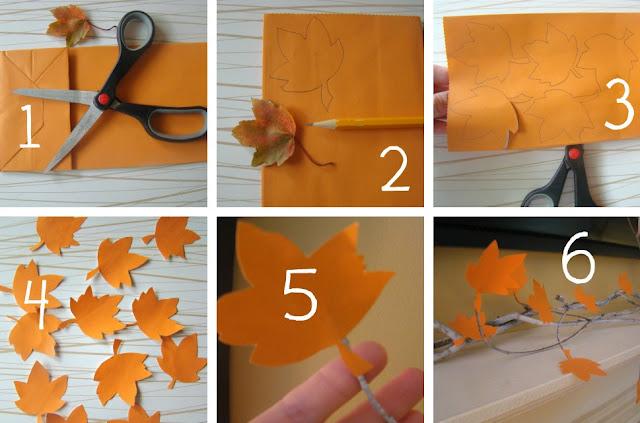 1

2

3

4

5

6