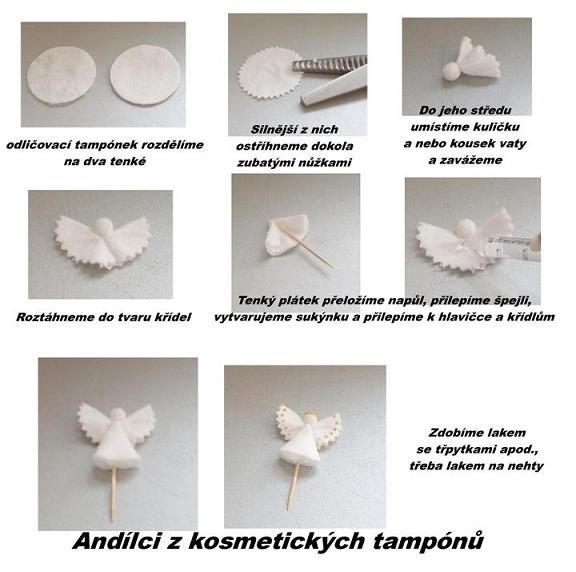 odličovací tampónek rozdělíme na dva tenké

Silnější z nich ostřihneme dokola zubatými nůžkami

Do jeho středu umístíme kuličku a nebo kousek vaty a zavážeme

Roztáhneme do tvaru křídel

Tenký plátek přeložíme napůl, přilepíme špejli, vytvarujeme sukýnku a přilepíme k hlavičce a křídlům

Zdobíme lakem se třpytkami apod., třeba lakem na nehty

Andílci z kosmetických tampónů