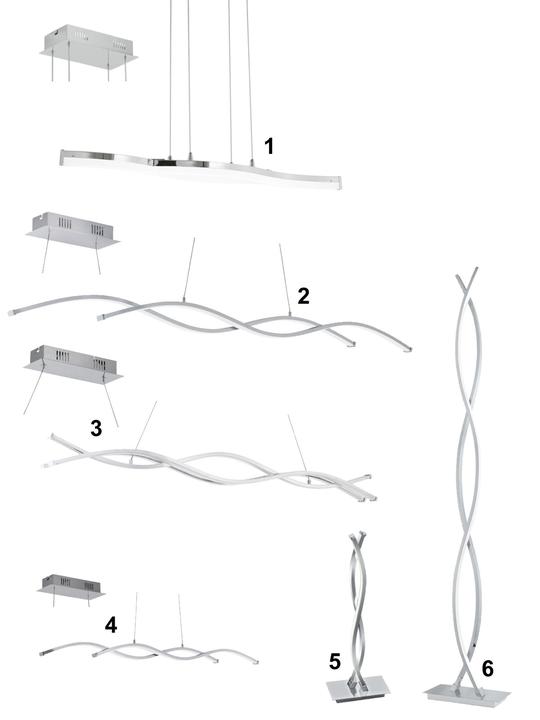 1

2

3

4

5

6