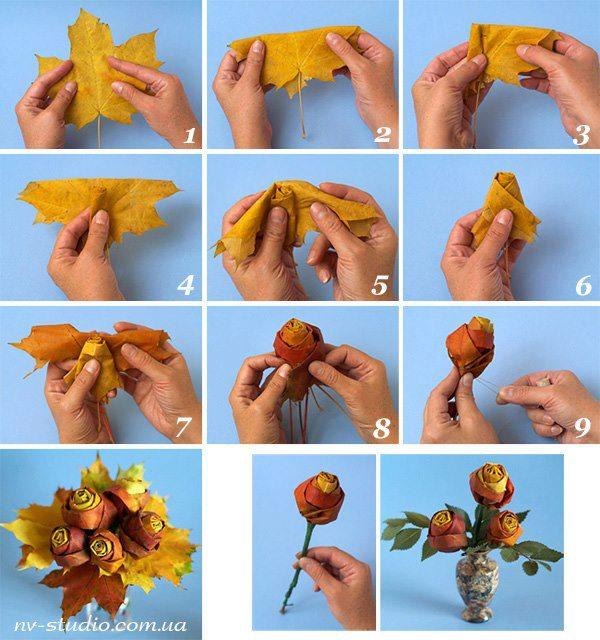 1
2
3
4
5
6
7
8
9
nv-studio.com.ua