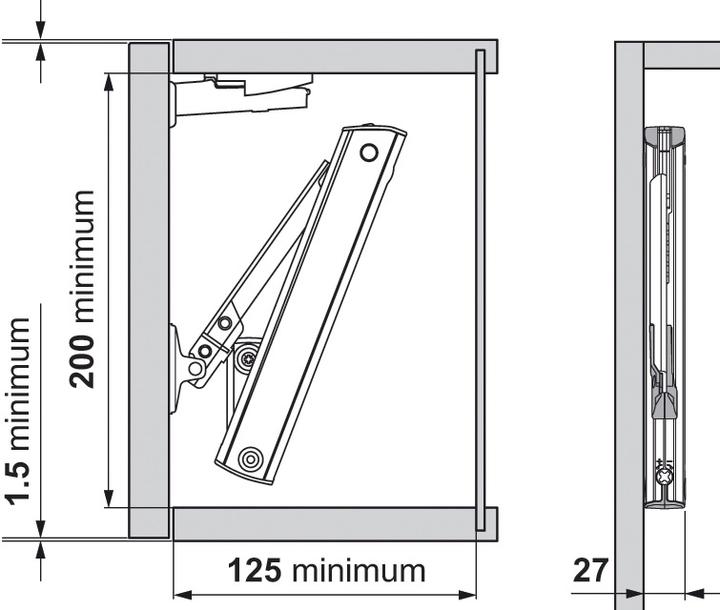 1.5 minimum

200 minimum

125 minimum

27