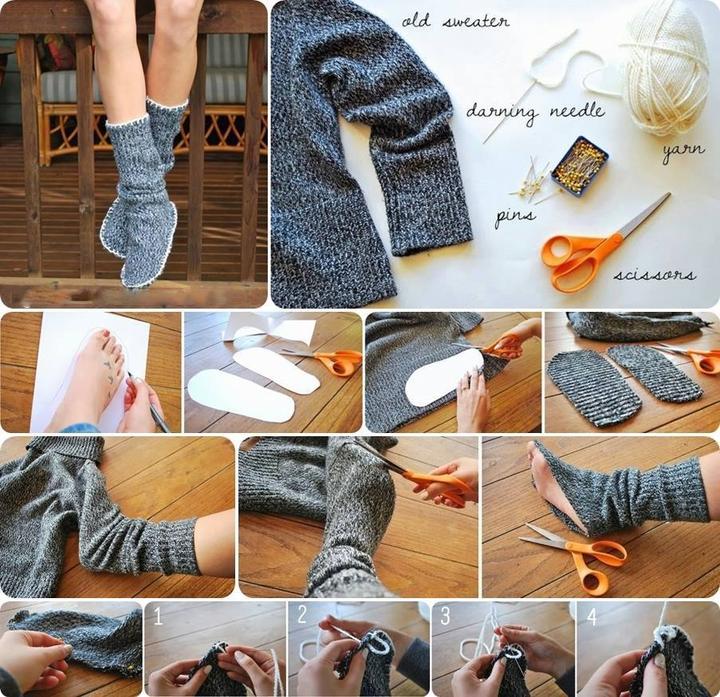 old sweater

darning needle

yarn

pins

scissors

1

2

3

4