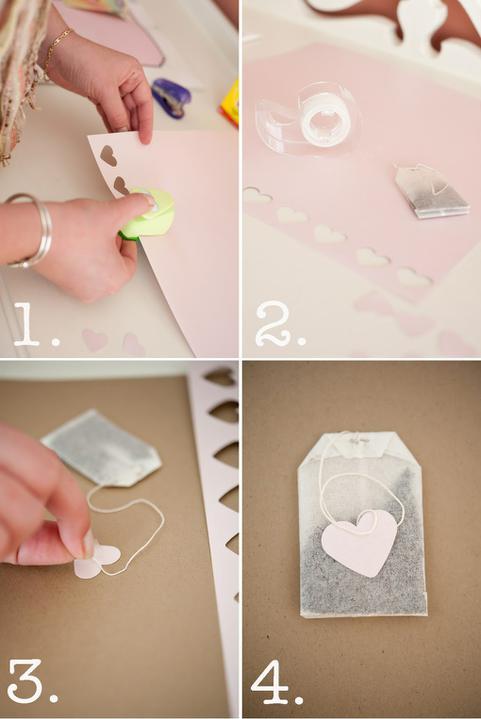 1.

2.

3.

4.