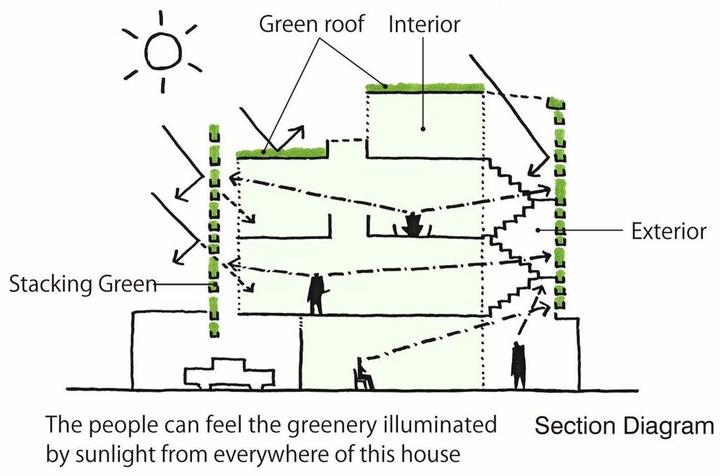 Green roof Interior

Exterior

Stacking Green

The people can feel the greenery illuminated by sunlight from everywhere of this house

Section Diagram