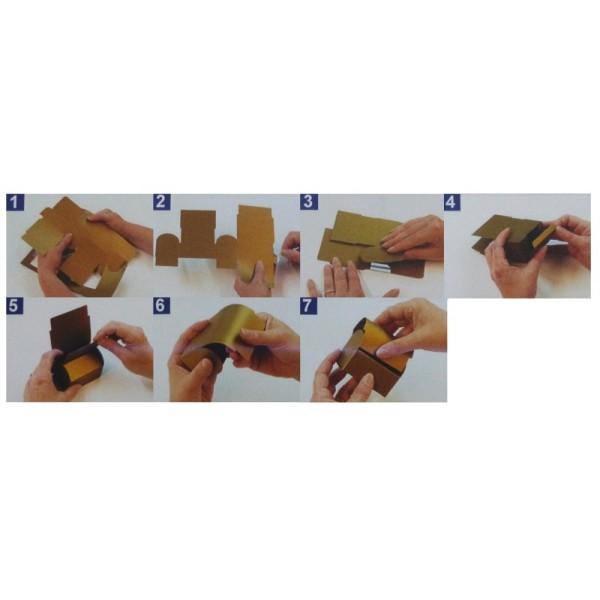 1
2
3
4
5
6
7