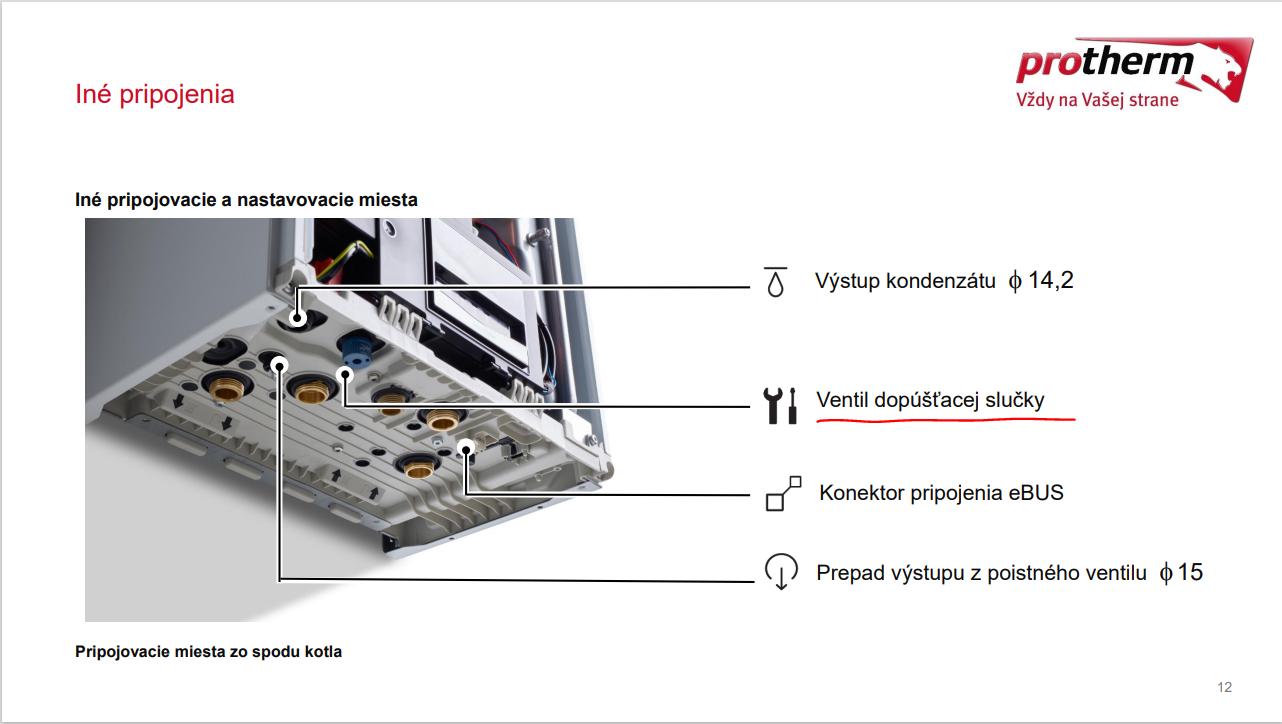 Iné pripojenia

protherm
Vždy na Vašej strane

Iné pripojovacie a nastavovacie miesta

Výstup kondenzátu $\phi$ 14,2

Ventil dopúšťacej slučky

Konektor pripojenia eBUS

Prepad výstupu z poistného ventilu $\phi$ 15

Pripojovacie miesta zo spodu kotla

12