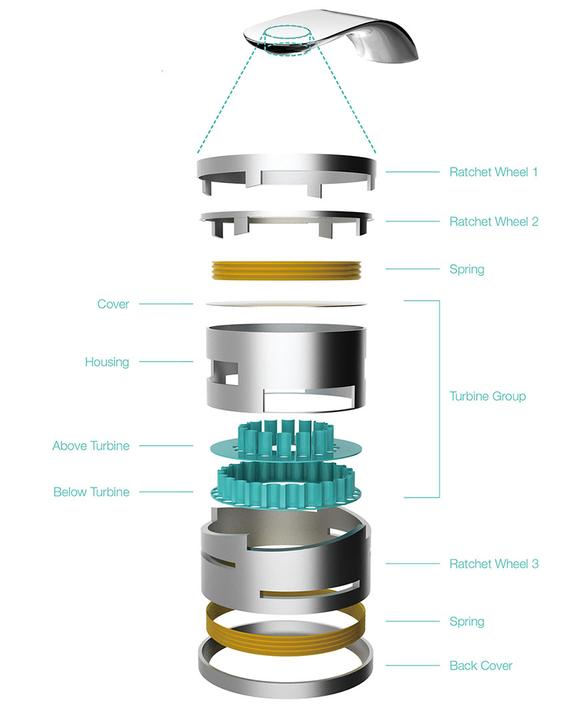 Ratchet Wheel 1

Ratchet Wheel 2

Spring

Cover

Housing

Turbine Group

Above Turbine

Below Turbine

Ratchet Wheel 3

Spring

Back Cover