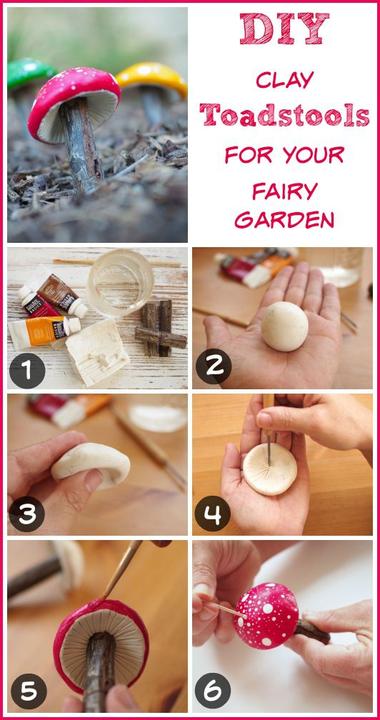 DIY
CLAY
Toadstools
FOR YOUR
FAIRY
GARDEN

1
2
3
4
5
6