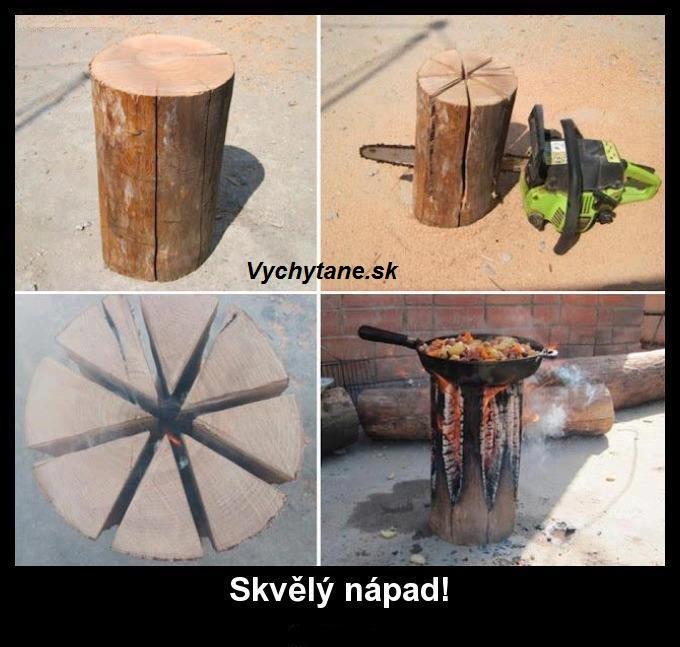 Vychytane.sk

Skvělý nápad!