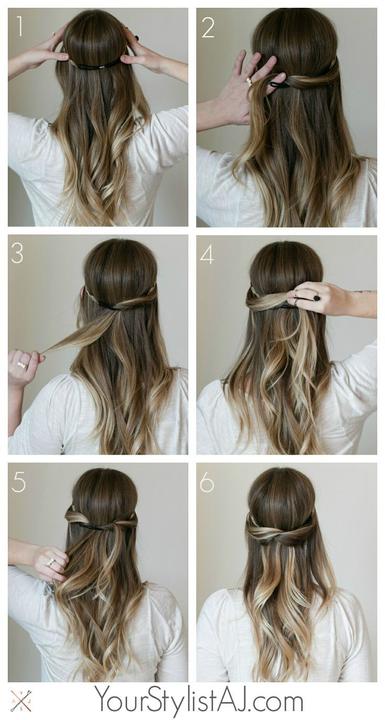 1
2
3
4
5
6
YourStylistAJ.com