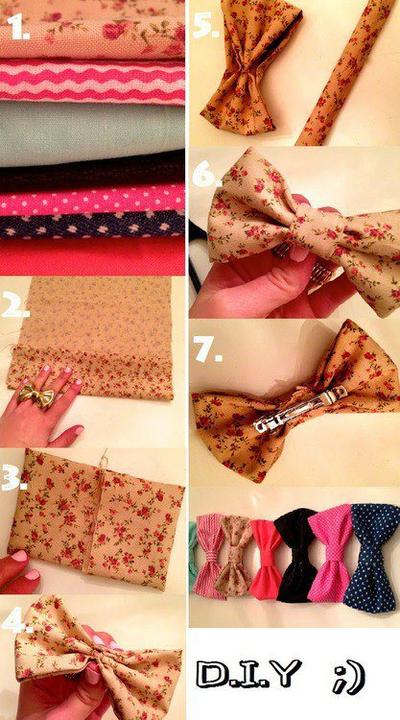 1.

2.

3.

4.

5.

6.

7.

D.I.Y ;)