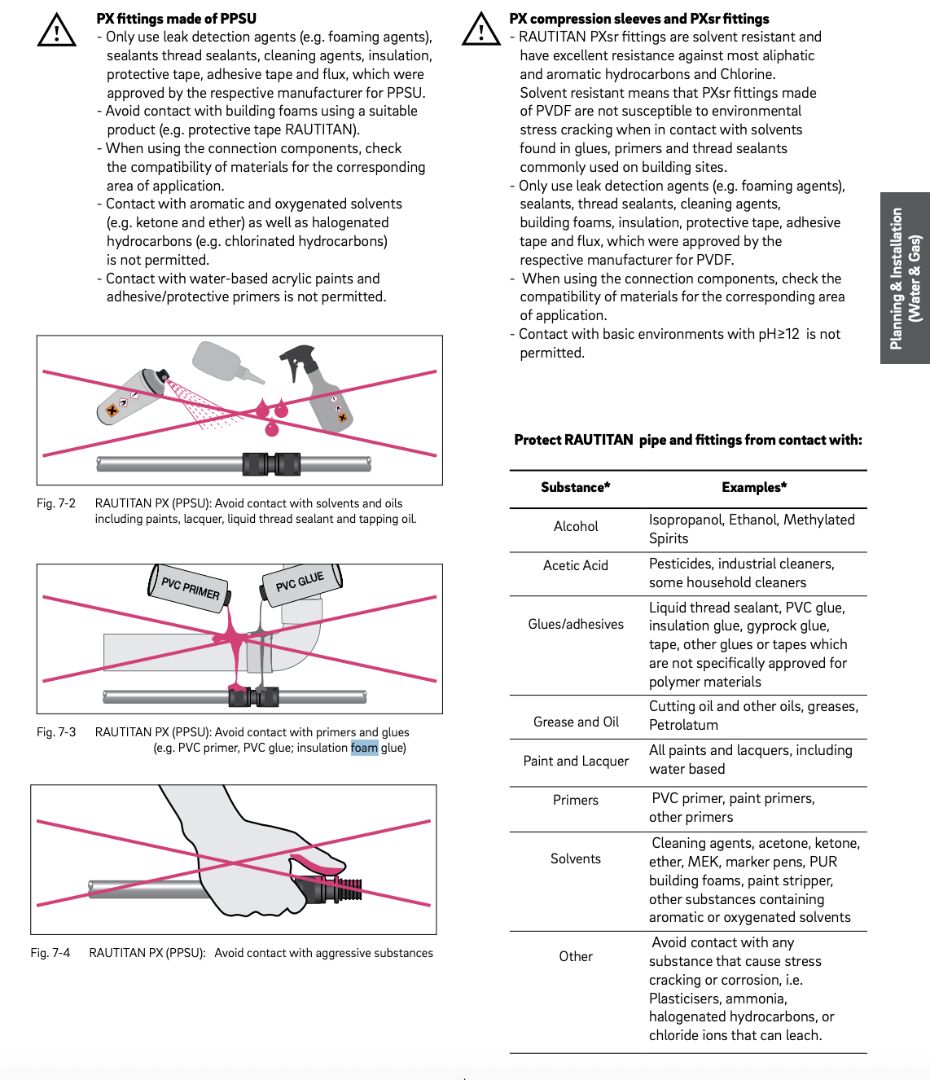 PX fittings made of PPSU
- Only use leak detection agents (e.g. foaming agents), sealants thread sealants, cleaning agents, insulation, protective tape, adhesive tape and flux, which were approved by the respective manufacturer for PPSU.
- Avoid contact with building foams using a suitable product (e.g. protective tape RAUTITAN).
- When using the connection components, check the compatibility of materials for the corresponding area of application.
- Contact with aromatic and oxygenated solvents (e.g. ketone and ether) as well as halogenated hydrocarbons (e.g. chlorinated hydrocarbons) is not permitted.
- Contact with water-based acrylic paints and adhesive/protective primers is not permitted.

Fig. 7-2 RAUTITAN PX (PPSU): Avoid contact with solvents and oils including paints, lacquer, liquid thread sealant and tapping oil.

PVC PRIMER
PVC GLUE

Fig. 7-3 RAUTITAN PX (PPSU): Avoid contact with primers and glues (e.g. PVC primer, PVC glue; insulation foam glue)

Fig. 7-4 RAUTITAN PX (PPSU): Avoid contact with aggressive substances

PX compression sleeves and PXsr fittings
- RAUTITAN PXsr fittings are solvent resistant and have excellent resistance against most aliphatic and aromatic hydrocarbons and Chlorine. Solvent resistant means that PXsr fittings made of PVDF are not susceptible to environmental stress cracking when in contact with solvents found in glues, primers and thread sealants commonly used on building sites.
- Only use leak detection agents (e.g. foaming agents), sealants, thread sealants, cleaning agents, building foams, insulation, protective tape, adhesive tape and flux, which were approved by the respective manufacturer for PVDF.
- When using the connection components, check the compatibility of materials for the corresponding area of application.
- Contact with basic environments with pH≥12 is not permitted.

Planning & Installation (Water & Gas)

Protect RAUTITAN pipe and fittings from contact with:

| Substance* | Examples* |
|---|---|
| Alcohol | Isopropanol, Ethanol, Methylated Spirits |
| Acetic Acid | Pesticides, industrial cleaners, some household cleaners |
| Glues/adhesives | Liquid thread sealant, PVC glue, insulation glue, gyprock glue, tape, other glues or tapes which are not specifically approved for polymer materials |
| Grease and Oil | Cutting oil and other oils, greases, Petrolatum |
| Paint and Lacquer | All paints and lacquers, including water based |
| Primers | PVC primer, paint primers, other primers |
| Solvents | Cleaning agents, acetone, ketone, ether, MEK, marker pens, PUR building foams, paint stripper, other substances containing aromatic or oxygenated solvents |
| Other | Avoid contact with any substance that cause stress cracking or corrosion, i.e. Plasticisers, ammonia, halogenated hydrocarbons, or chloride ions that can leach. |