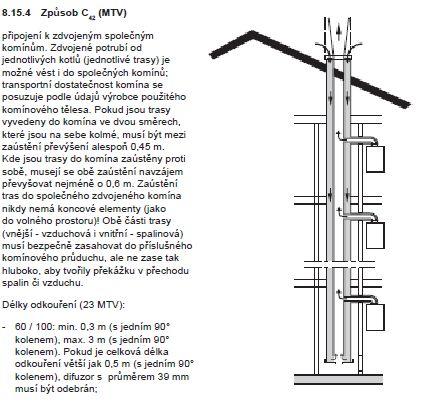 8.15.4 Způsob $C_{42}$ (MTV)

připojení k zdvojeným společným komínům. Zdvojené potrubí od jednotlivých kotlů (jednotlivé trasy) je možné vést i do společných komínů; transportní dostatečnost komína se posuzuje podle údajů výrobce použitého komínového tělesa. Pokud jsou trasy vyvedeny do komína ve dvou směrech, které jsou na sebe kolmé, musí být mezi zaústění převýšení alespoň 0,45 m. Kde jsou trasy do komína zaústěny proti sobě, musejí se obě zaústění navzájem převyšovat nejméně o 0,6 m. Zaústění tras do společného zdvojeného komína nikdy nemá koncové elementy (jako do volného prostoru)! Obě části trasy (vnější - vzduchová i vnitřní - spalinová) musí bezpečně zasahovat do příslušného komínového průduchu, ale ne zase tak hluboko, aby tvořily překážku v přechodu spalin či vzduchu.

Délky odkouření (23 MTV):

- 60 / 100: min. 0,3 m (s jedním 90° kolenem), max. 3 m (s jedním 90° kolenem). Pokud je celková délka odkouření větší jak 0,5 m (s jedním 90° kolenem), difuzor s průměrem 39 mm musí být odebrán;