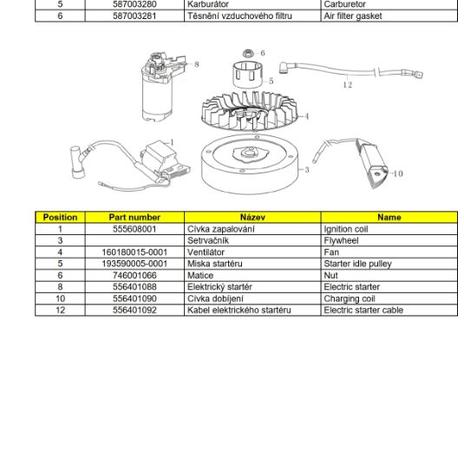 | 5 | 587003280 | Karburátor | Carburetor |
|---|---|---|---|
| 6 | 587003281 | Těsnění vzduchového filtru | Air filter gasket |

8
6
5
12
4
1
3
10

| Position | Part number | Název | Name |
|---|---|---|---|
| 1 | 555608001 | Cívka zapalování | Ignition coil |
| 3 | | Setrvačník | Flywheel |
| 4 | 160180015-0001 | Ventilátor | Fan |
| 5 | 193590005-0001 | Miska startéru | Starter idle pulley |
| 6 | 746001066 | Matice | Nut |
| 8 | 556401088 | Elektrický startér | Electric starter |
| 10 | 556401090 | Cívka dobíjení | Charging coil |
| 12 | 556401092 | Kabel elektrického startéru | Electric starter cable |