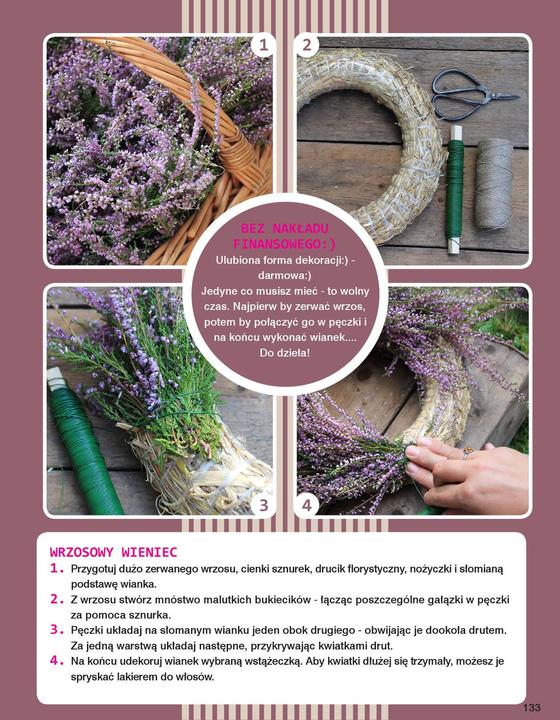 1

2

BEZ NAKŁADU FINANSOWEGO:)

Ulubiona forma dekoracji:) - darmowa:)
Jedyne co musisz mieć - to wolny czas. Najpierw by zerwać wrzos, potem by połączyć go w pęczki i na końcu wykonać wianek.... Do dzieła!

3

4

WRZOSOWY WIENIEC
1. Przygotuj dużo zerwanego wrzosu, cienki sznurek, drucik florystyczny, nożyczki i słomianą podstawę wianka.
2. Z wrzosu stwórz mnóstwo malutkich bukiecików - łącząc poszczególne gałązki w pęczki za pomocą sznurka.
3. Pęczki układaj na słomanym wianku jeden obok drugiego - obwijając je dookoła drutem. Za jedną warstwą układaj następne, przykrywając kwiatkami drut.
4. Na końcu udekoruj wianek wybraną wstążeczką. Aby kwiatki dłużej się trzymały, możesz je spryskać lakierem do włosów.

133