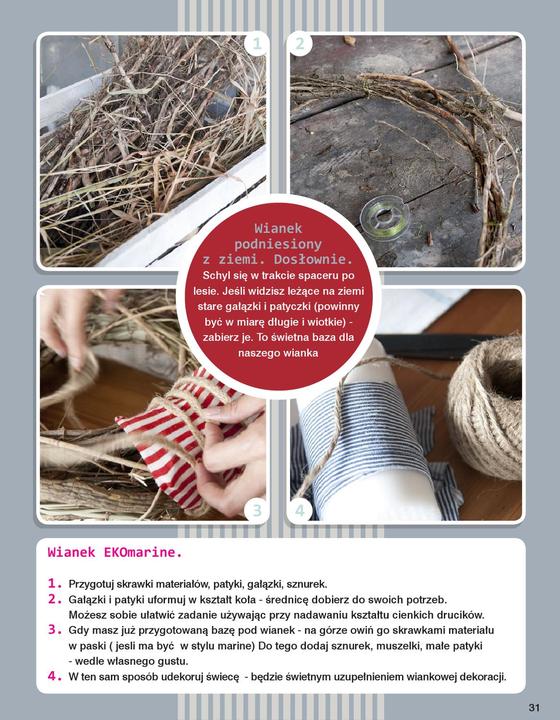 1

2

Wianek podniesiony z ziemi. Dosłownie.

Schyl się w trakcie spaceru po lesie. Jeśli widzisz leżące na ziemi stare gałązki i patyczki (powinny być w miarę długie i wiotkie) - zabierz je. To świetna baza dla naszego wianka

3

4

Wianek EKOmarine.

1. Przygotuj skrawki materiałów, patyki, gałązki, sznurek.
2. Gałązki i patyki uformuj w kształt koła - średnicę dobierz do swoich potrzeb. Możesz sobie ułatwić zadanie używając przy nadawaniu kształtu cienkich drucików.
3. Gdy masz już przygotowaną bazę pod wianek - na górze owiń go skrawkami materiału w paski ( jesli ma być w stylu marine) Do tego dodaj sznurek, muszelki, małe patyki - wedle własnego gustu.
4. W ten sam sposób udekoruj świecę - będzie świetnym uzupełnieniem wiankowej dekoracji.

31