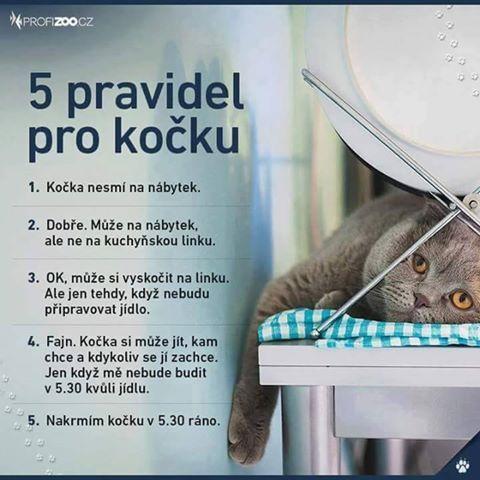 PROFIZOO.CZ

5 pravidel pro kočku

1. Kočka nesmí na nábytek.

2. Dobře. Může na nábytek, ale ne na kuchyňskou linku.

3. OK, může si vyskočit na linku. Ale jen tehdy, když nebudu připravovat jídlo.

4. Fajn. Kočka si může jít, kam chce a kdykoliv se jí zachce. Jen když mě nebude budit v 5.30 kvůli jídlu.

5. Nakrmím kočku v 5.30 ráno.