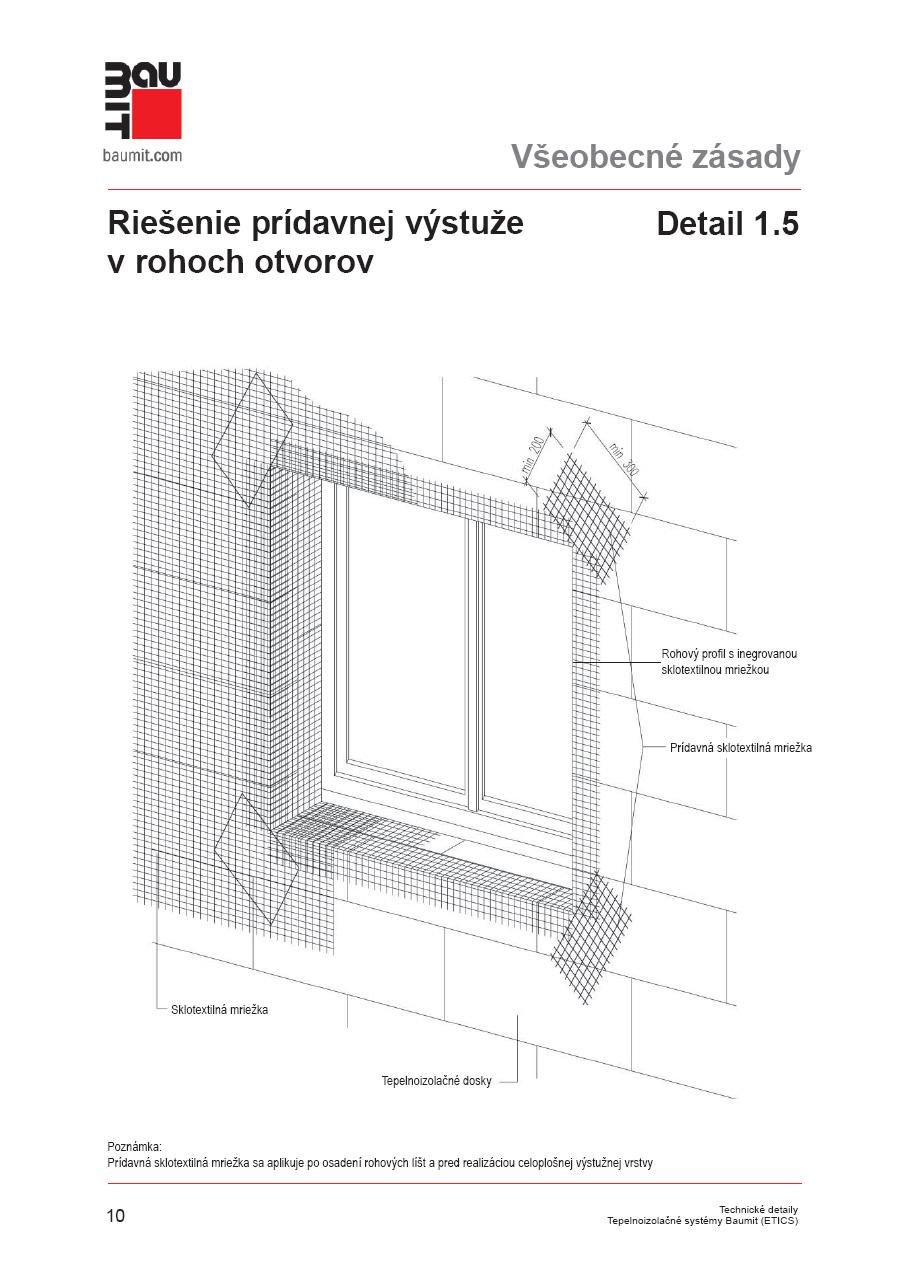 BAU MIT
baumit.com

Všeobecné zásady

Riešenie prídavnej výstuže v rohoch otvorov

Detail 1.5

min. 200

min. 300

Rohový profil s inegrovanou sklotextilnou mriežkou

Prídavná sklotextilná mriežka

Sklotextilná mriežka

Tepelnoizolačné dosky

Poznámka:
Prídavná sklotextilná mriežka sa aplikuje po osadení rohových líšt a pred realizáciou celoplošnej výstužnej vrstvy

10

Technické detaily
Tepelnoizolačné systémy Baumit (ETICS)