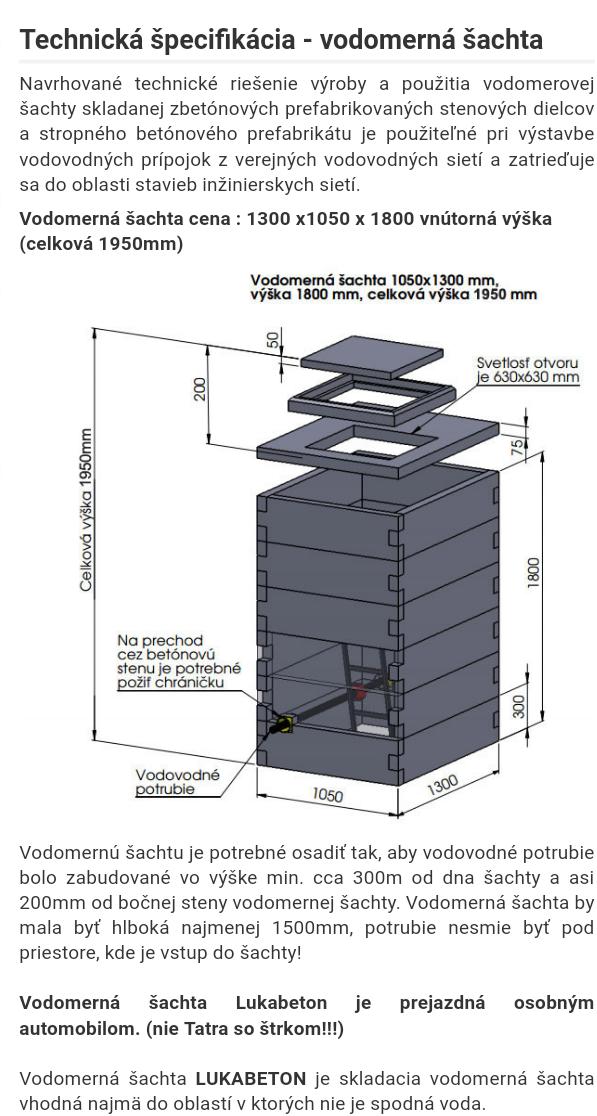 Technická špecifikácia - vodomerná šachta

Navrhované technické riešenie výroby a použitia vodomerovej šachty skladanej zbetónových prefabrikovaných stenových dielcov a stropného betónového prefabrikátu je použiteľné pri výstavbe vodovodných prípojok z verejných vodovodných sietí a zatrieďuje sa do oblasti stavieb inžinierskych sietí.

Vodomerná šachta cena : 1300 x1050 x 1800 vnútorná výška (celková 1950mm)

Vodomerná šachta 1050x1300 mm, výška 1800 mm, celková výška 1950 mm

50

200

Svetlosť otvoru je 630x630 mm

75

Celková výška 1950mm

1800

Na prechod cez betónovú stenu je potrebné požiť chráničku

300

Vodovodné potrubie

1050

1300

Vodomernú šachtu je potrebné osadiť tak, aby vodovodné potrubie bolo zabudované vo výške min. cca 300m od dna šachty a asi 200mm od bočnej steny vodomernej šachty. Vodomerná šachta by mala byť hlboká najmenej 1500mm, potrubie nesmie byť pod priestore, kde je vstup do šachty!

Vodomerná šachta Lukabeton je prejazdná osobným automobilom. (nie Tatra so štrkom!!!)

Vodomerná šachta LUKABETON je skladacia vodomerná šachta vhodná najmä do oblastí v ktorých nie je spodná voda.