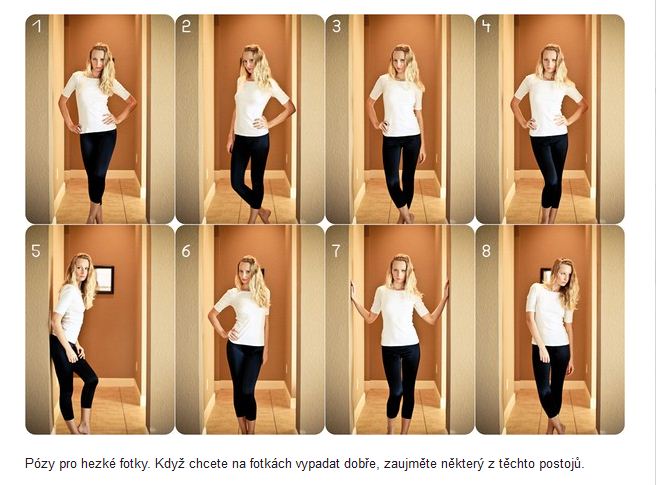 1
2
3
4
5
6
7
8

Pózy pro hezké fotky. Když chcete na fotkách vypadat dobře, zaujměte některý z těchto postojů.