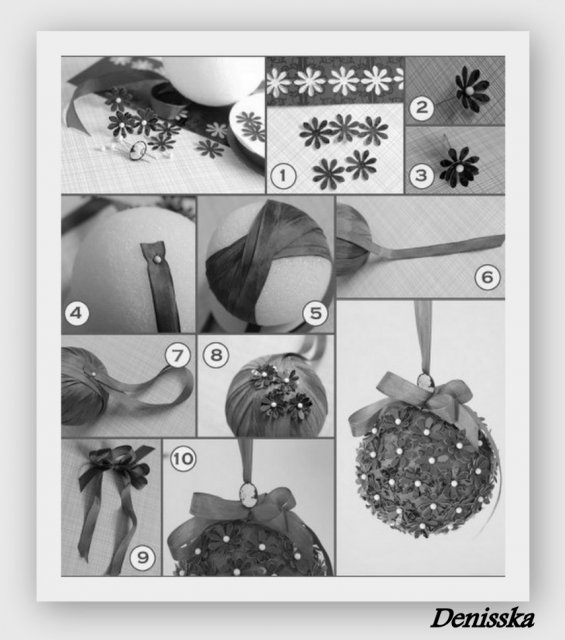 1
2
3
4
5
6
7
8
9
10

Denisska