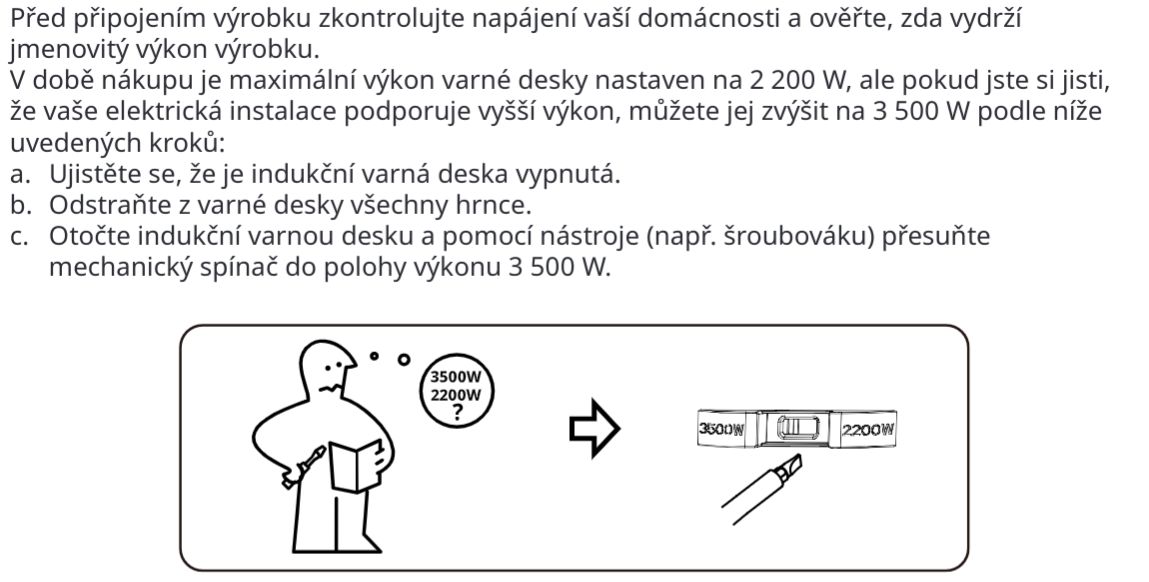 Před připojením výrobku zkontrolujte napájení vaší domácnosti a ověřte, zda vydrží jmenovitý výkon výrobku.
V době nákupu je maximální výkon varné desky nastaven na 2 200 W, ale pokud jste si jisti, že vaše elektrická instalace podporuje vyšší výkon, můžete jej zvýšit na 3 500 W podle níže uvedených kroků:
a. Ujistěte se, že je indukční varná deska vypnutá.
b. Odstraňte z varné desky všechny hrnce.
c. Otočte indukční varnou desku a pomocí nástroje (např. šroubováku) přesuňte mechanický spínač do polohy výkonu 3 500 W.

3500W
2200W
?

3500W
2200W