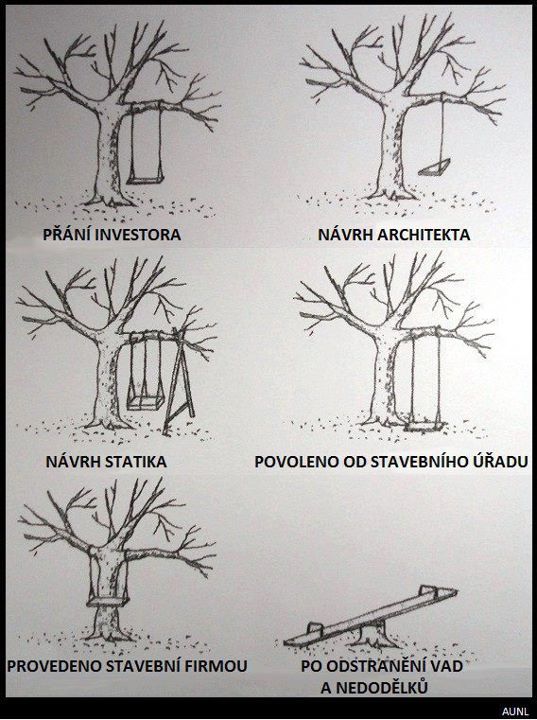 PŘÁNÍ INVESTORA

NÁVRH ARCHITEKTA

NÁVRH STATIKA

POVOLENO OD STAVEBNÍHO ÚŘADU

PROVEDENO STAVEBNÍ FIRMOU

PO ODSTRANĚNÍ VAD A NEDODĚLKŮ

AUNL